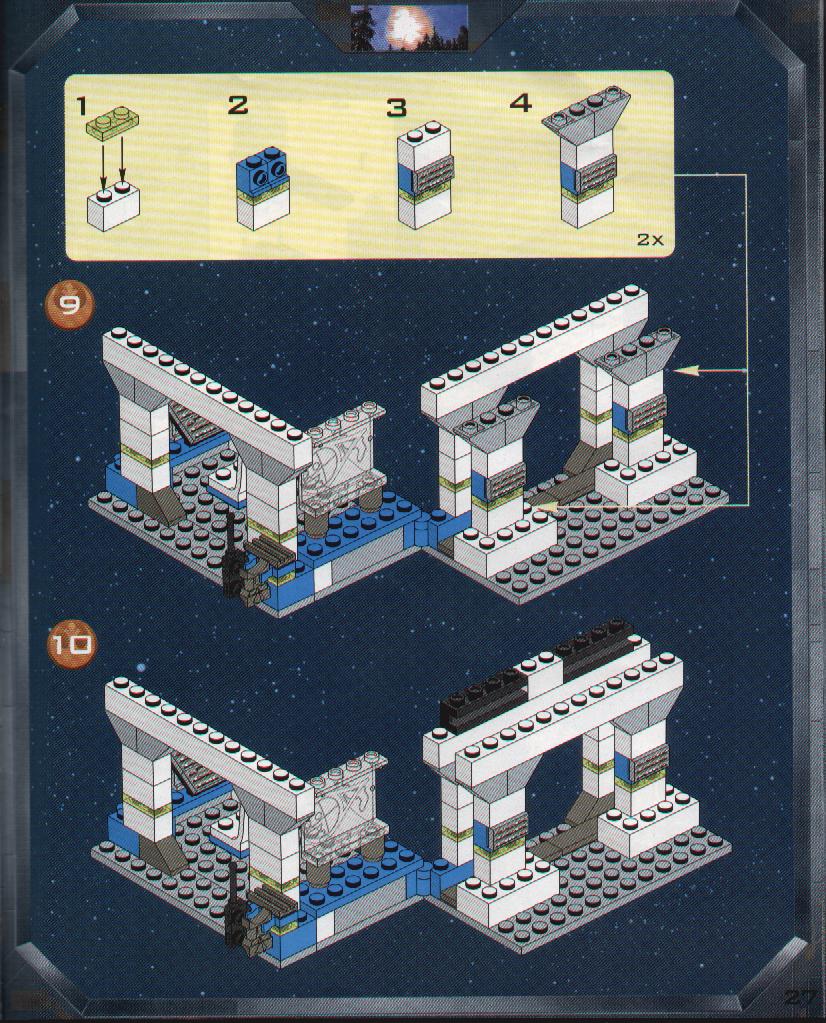 1

2

3

4

2x

9

10

27