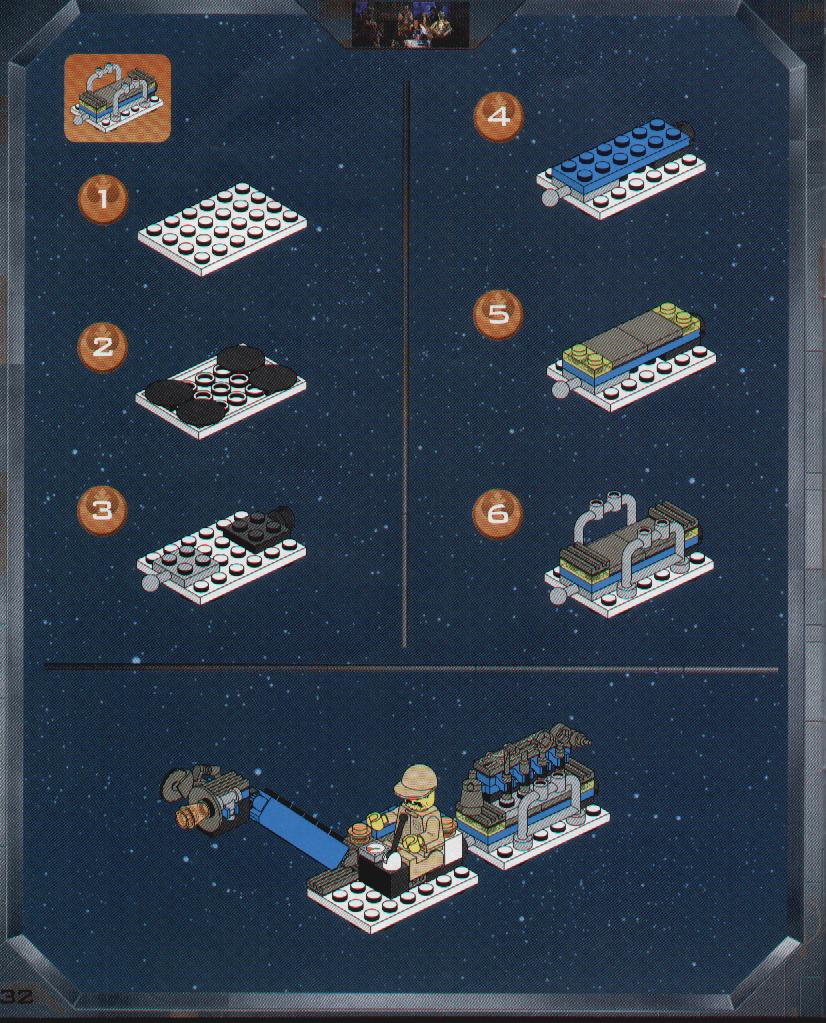 1

2

3

4

5

6

32