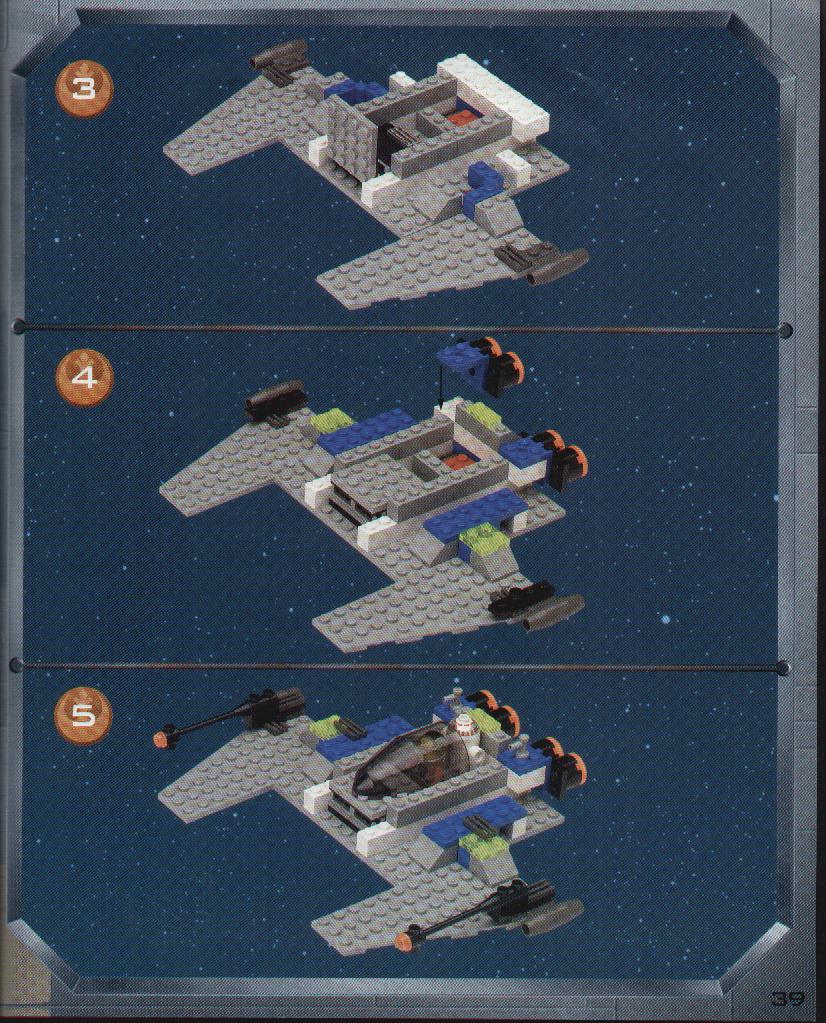 3

4

5

39