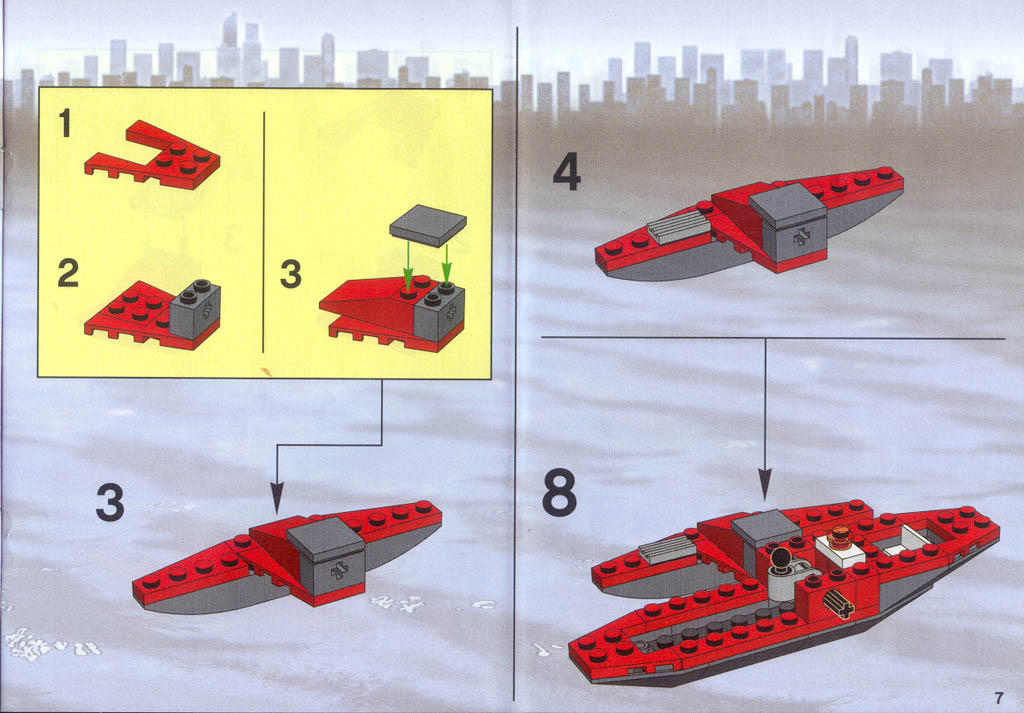 1

2

3

3

4

8

7