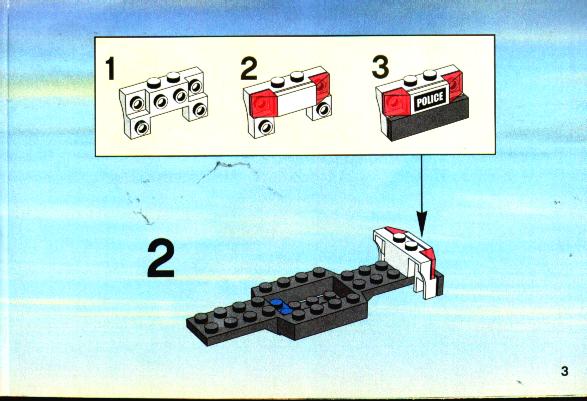 1

2

3

POLICE

2

3