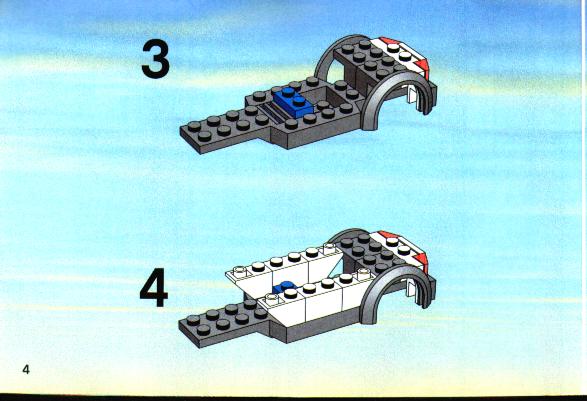 3

4

4