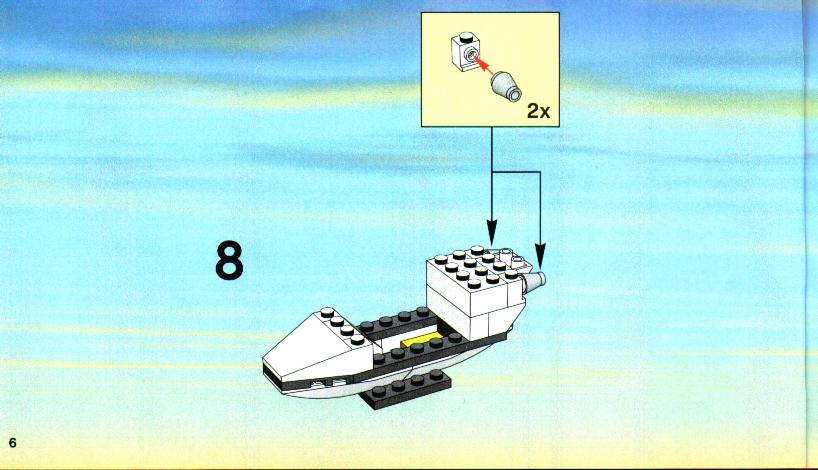 2x

8

6