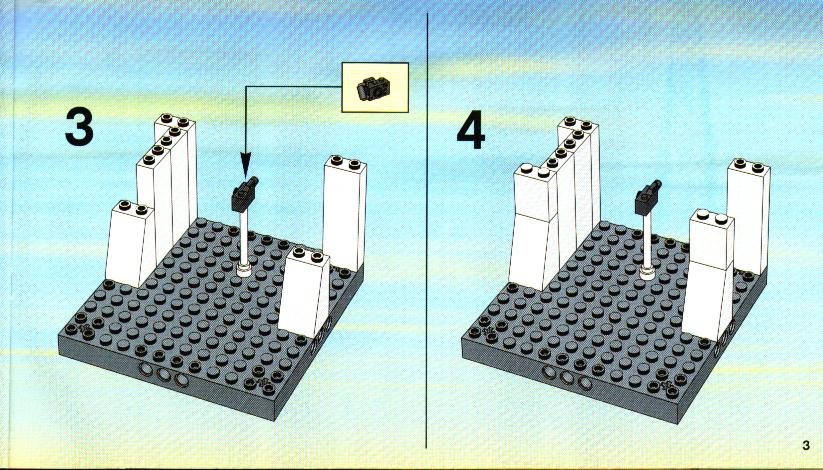 3

4

3