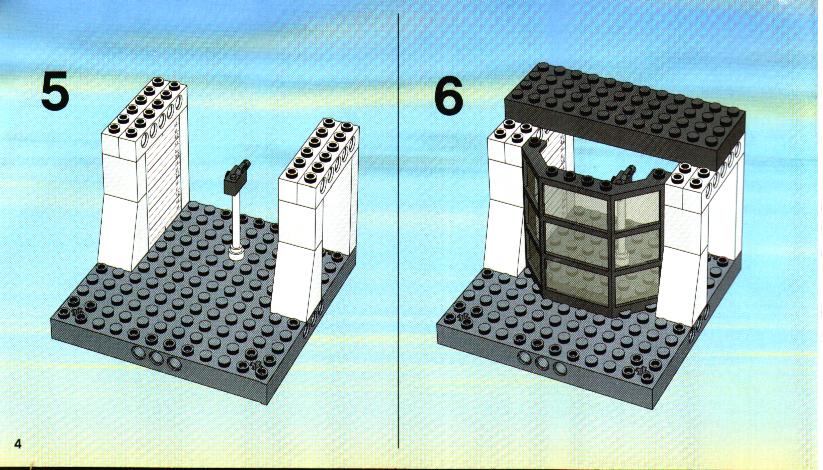 5

6

4