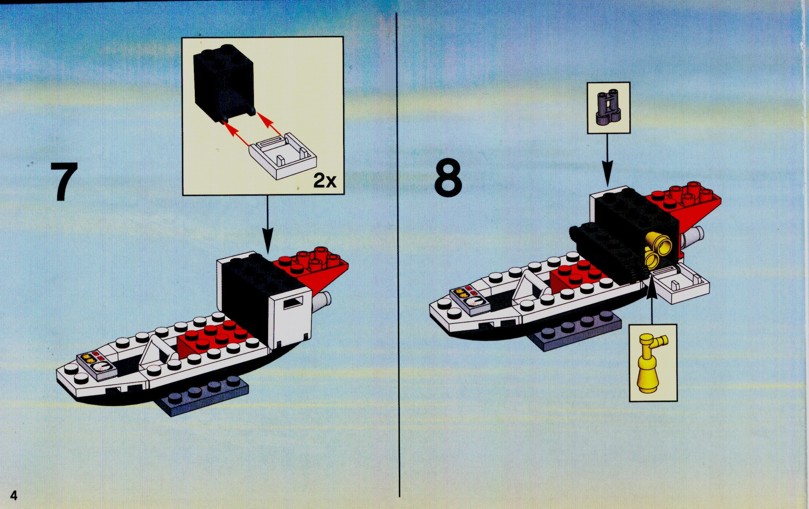 7

2x

8

4