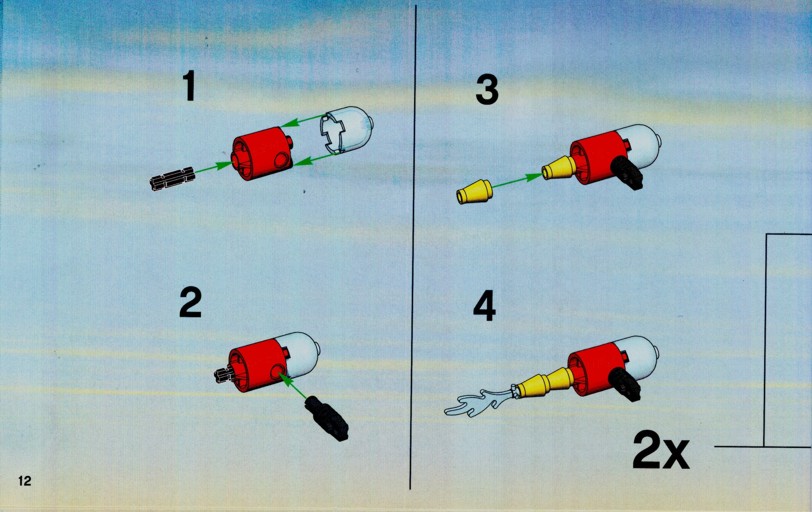 1

2

3

4

2x

12