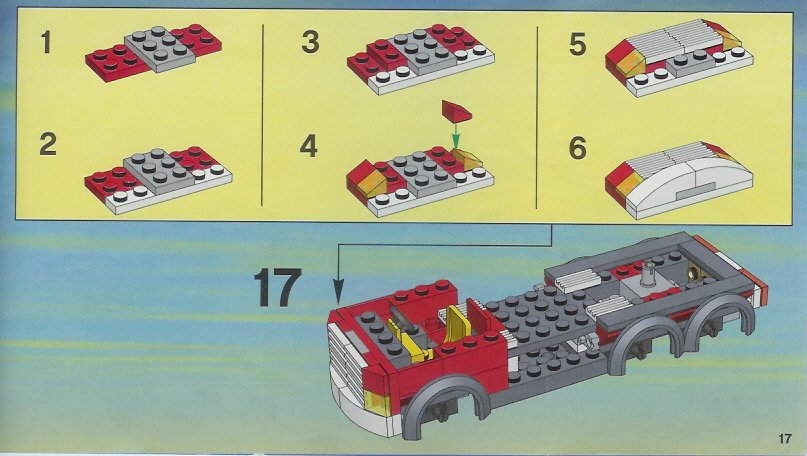 1

2

3

4

5

6

17

17