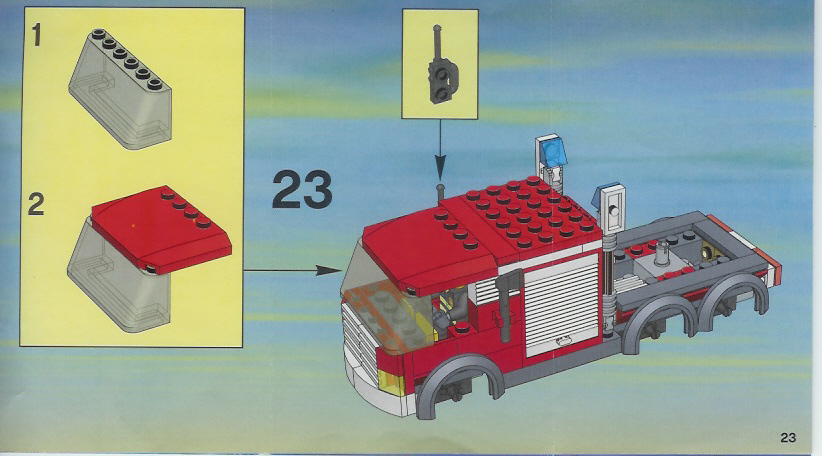 1

2

23

23