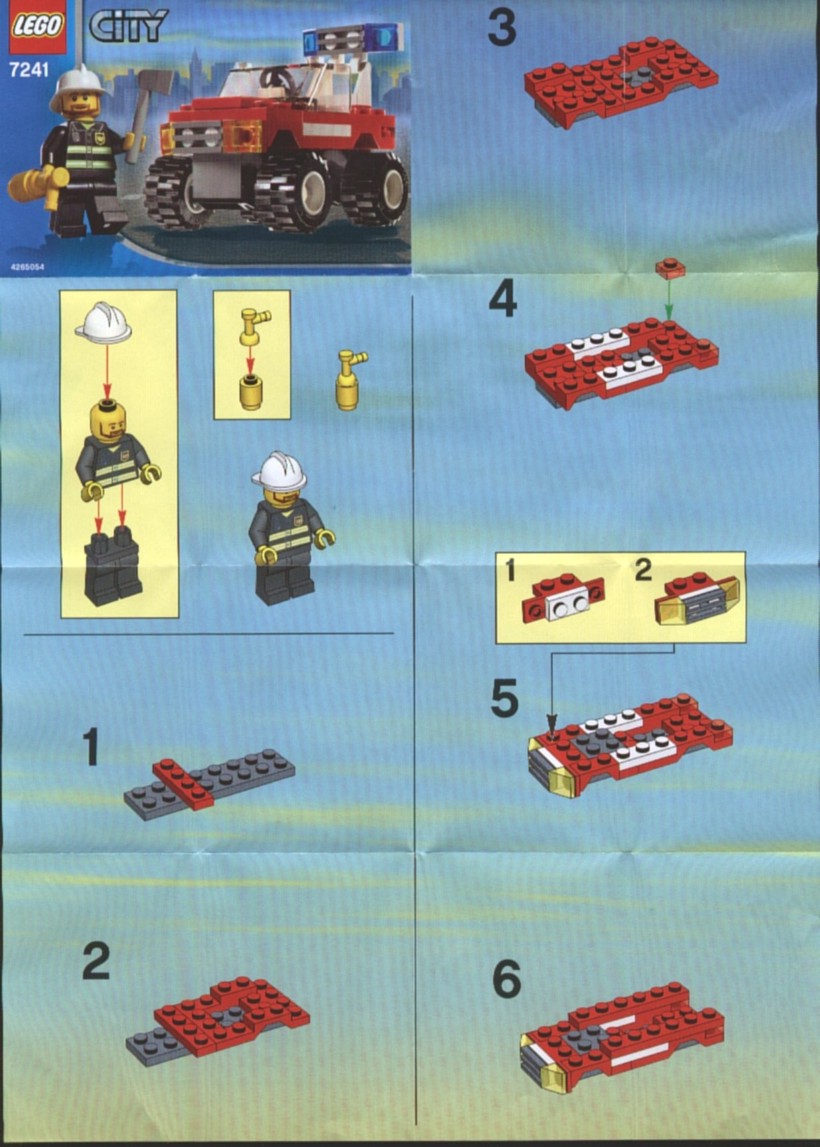 LEGO CITY

7241

4265054

1

2

3

4

1 2

5

6