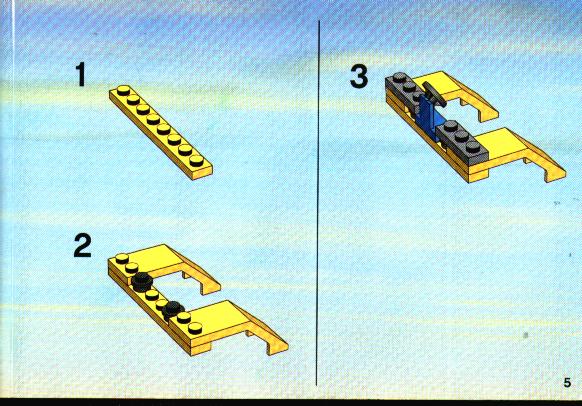 1

2

3

5