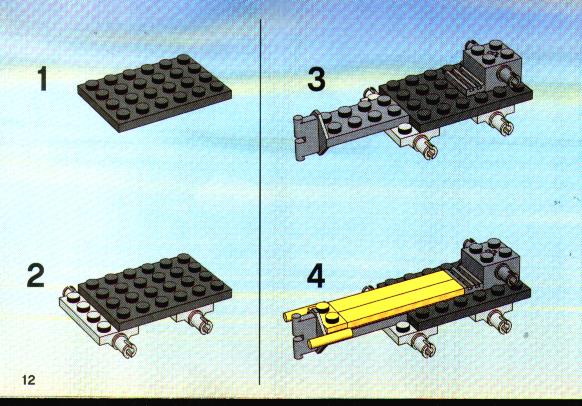 1

2

12

3

4