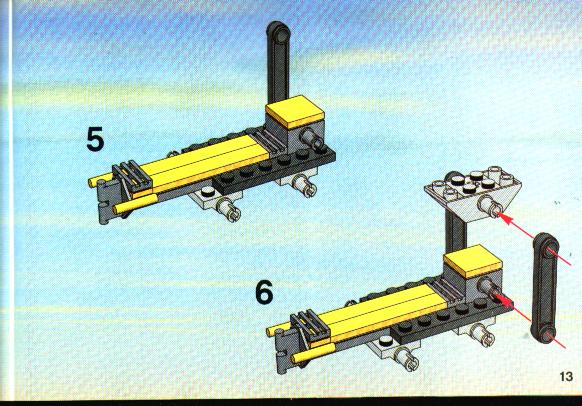 5

6

13