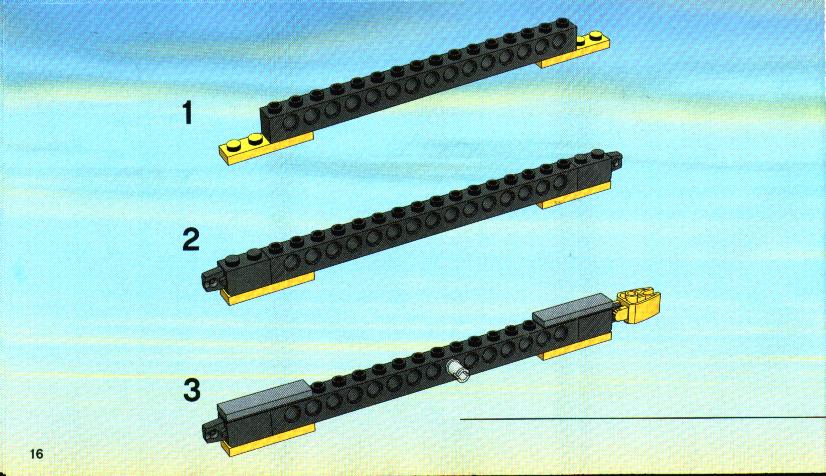 1

2

3

16