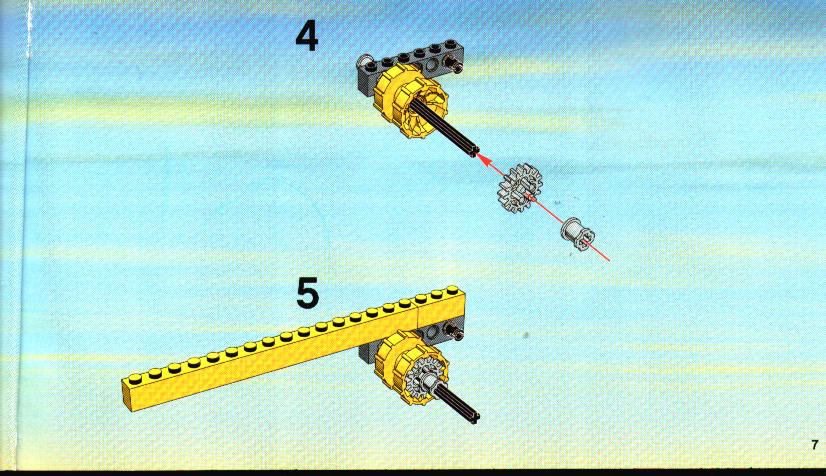 4

5

7