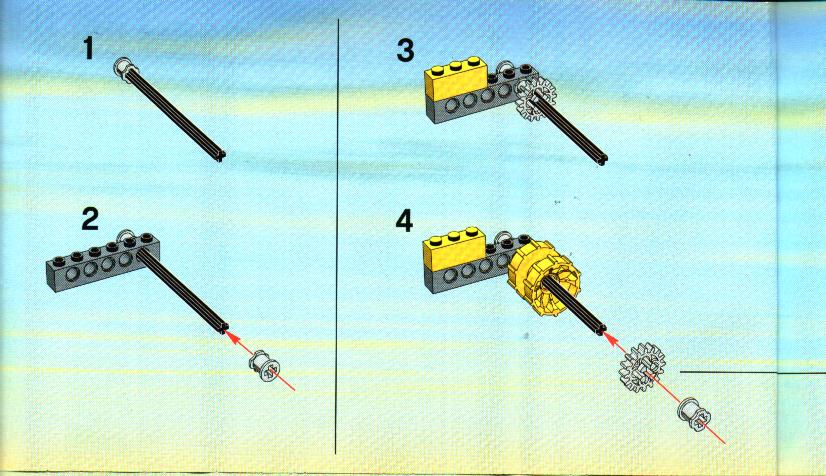 1

2

3

4