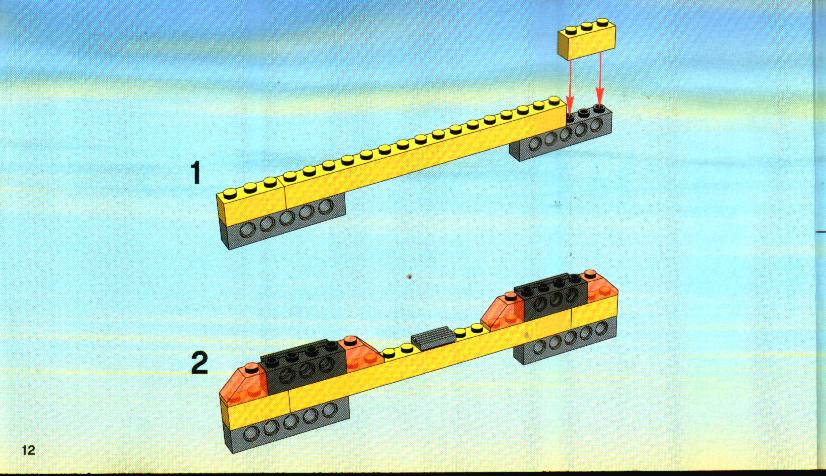 1

2

12