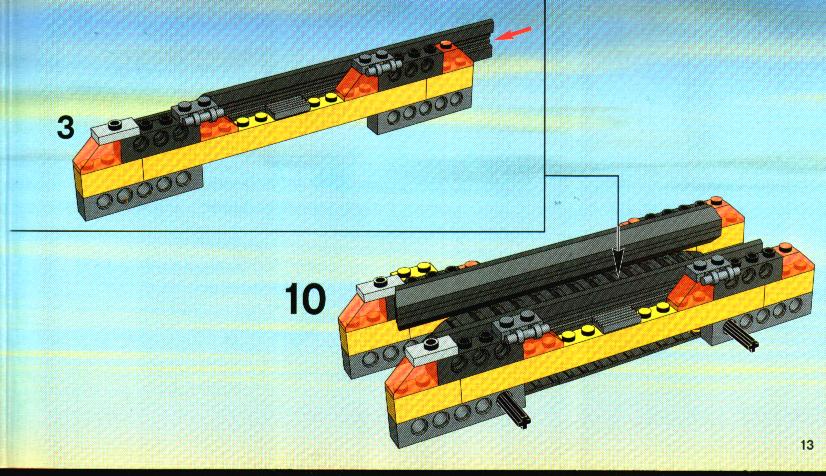 3

10

13