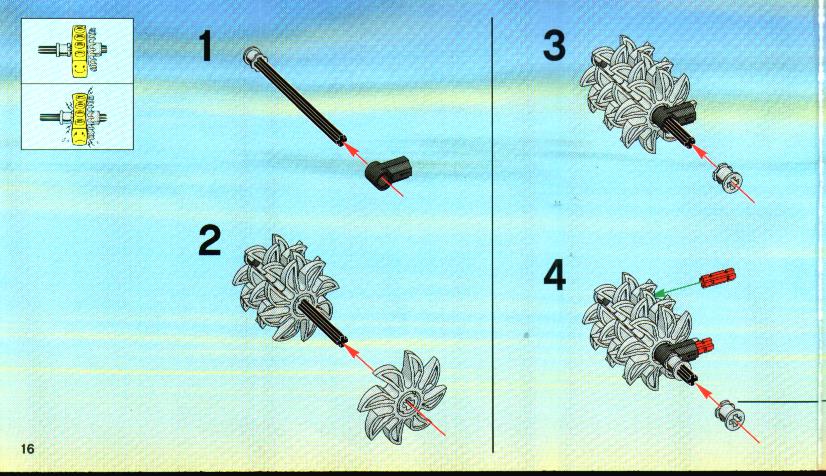 1

2

3

4

16