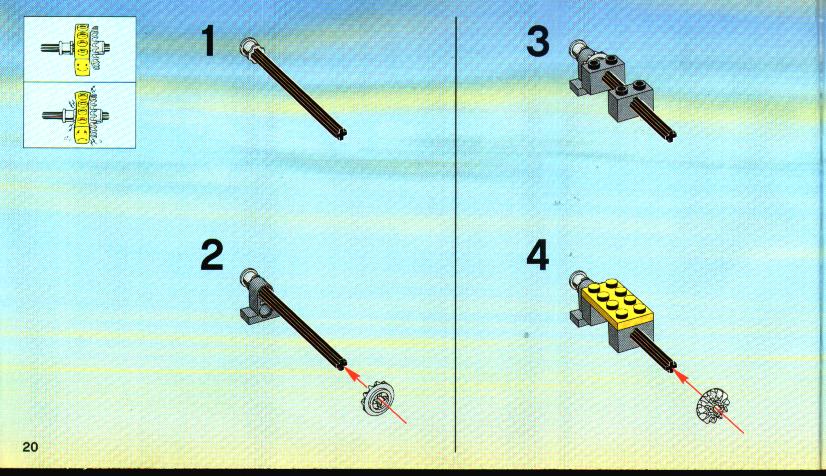 1

2

3

4

20