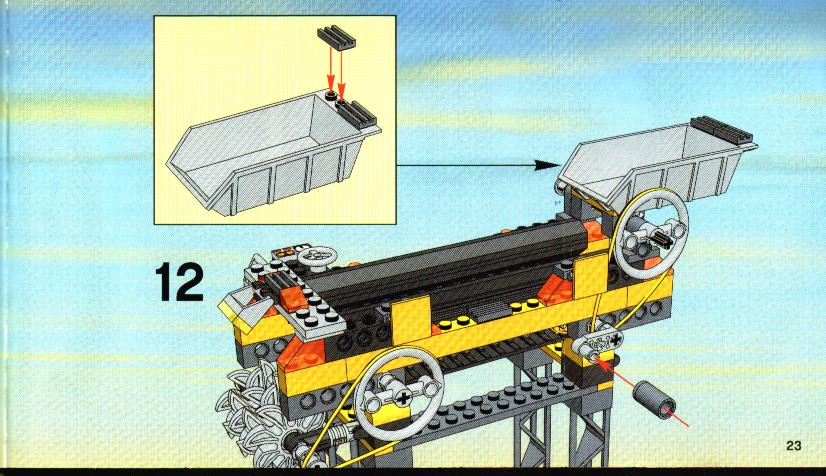 12

23