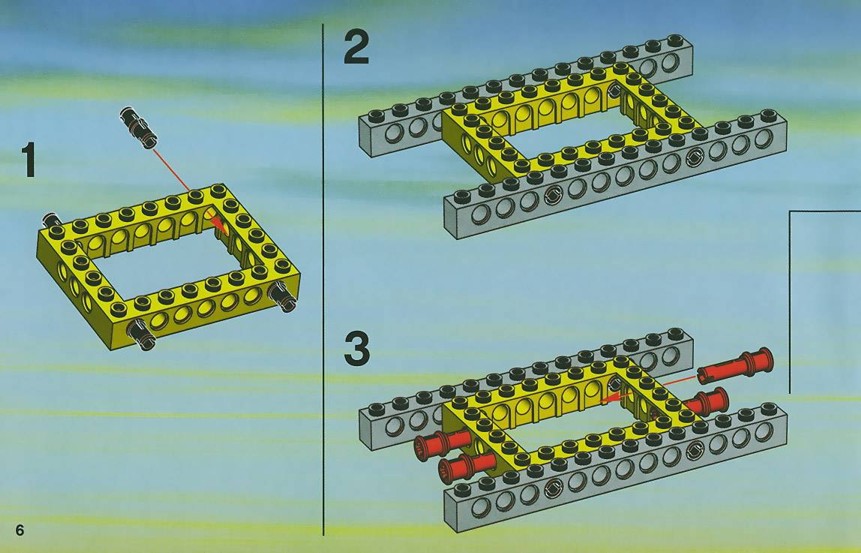 1

2

3

6