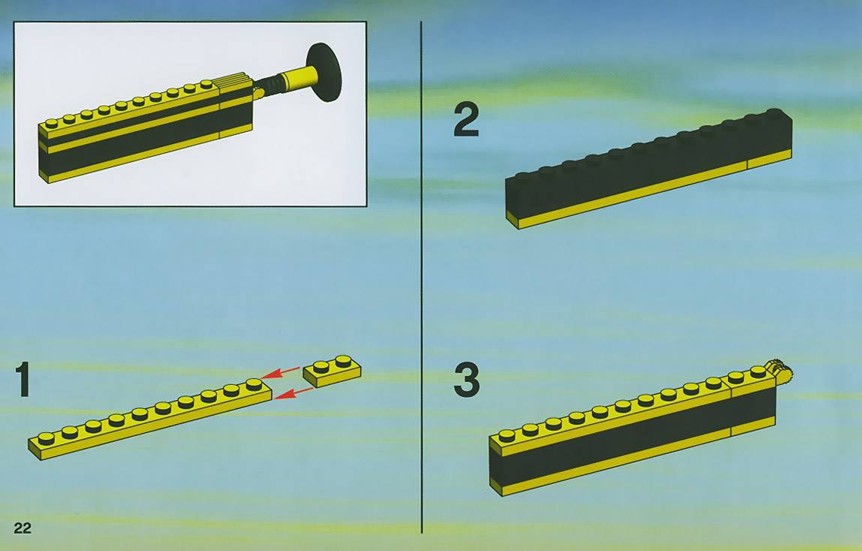 1

22

2

3