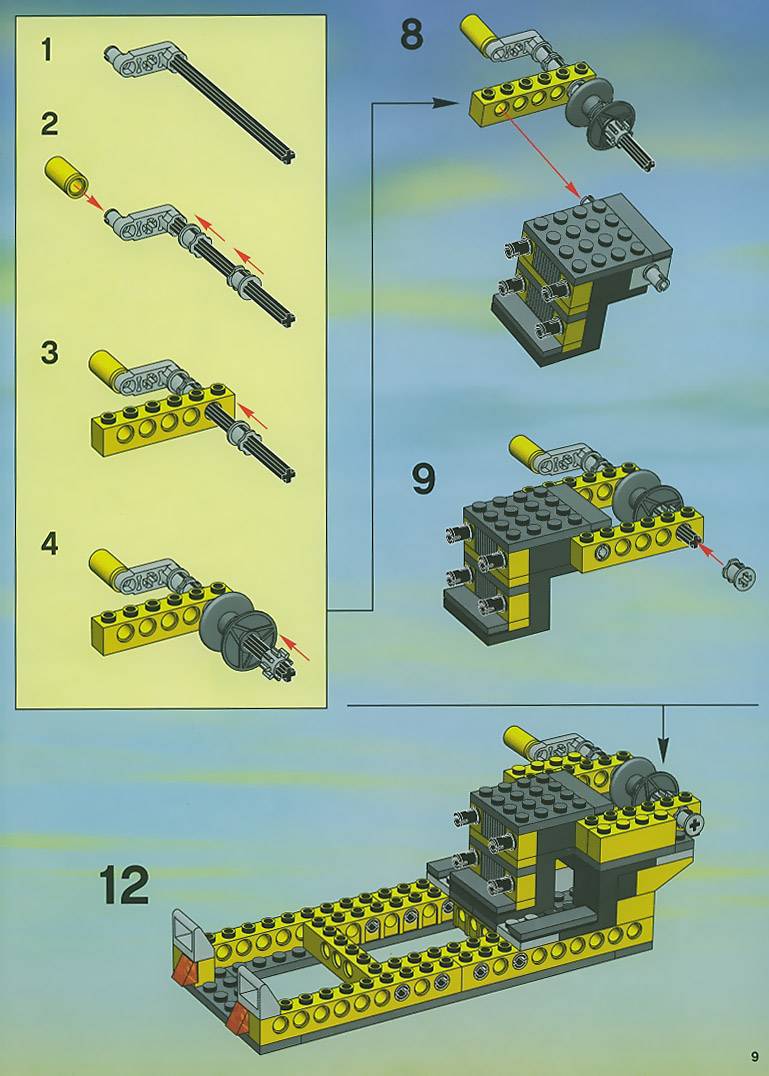 1

2

3

4

8

9

12

9