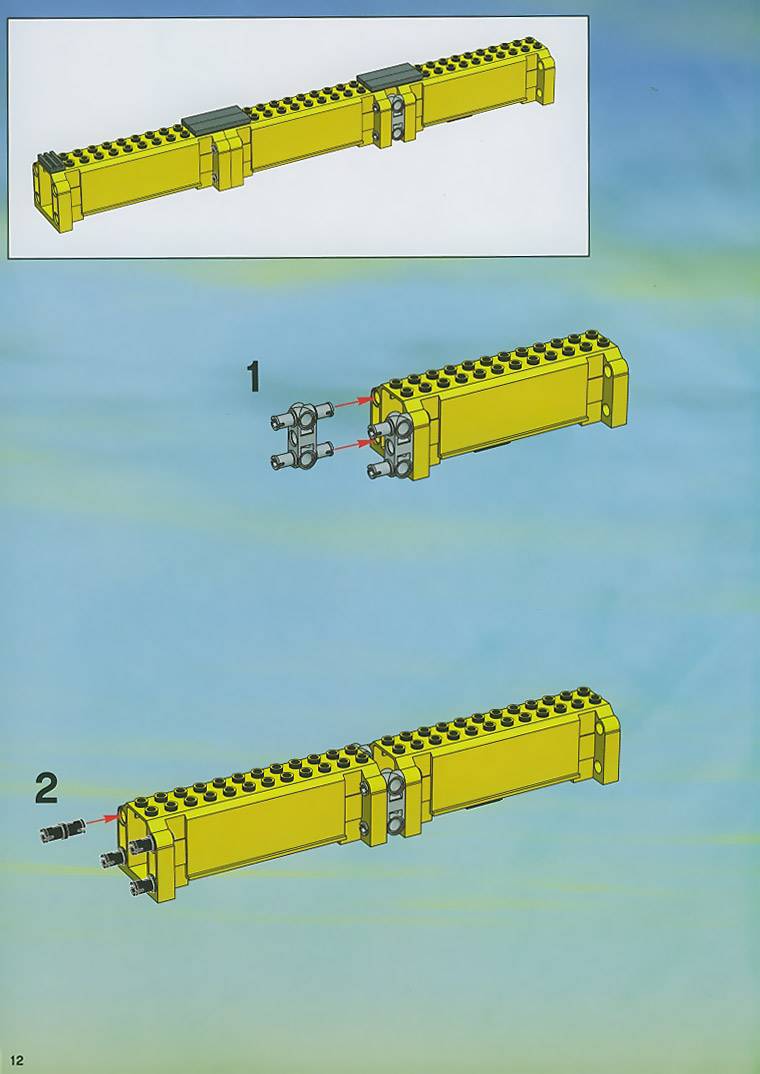 1

2

12