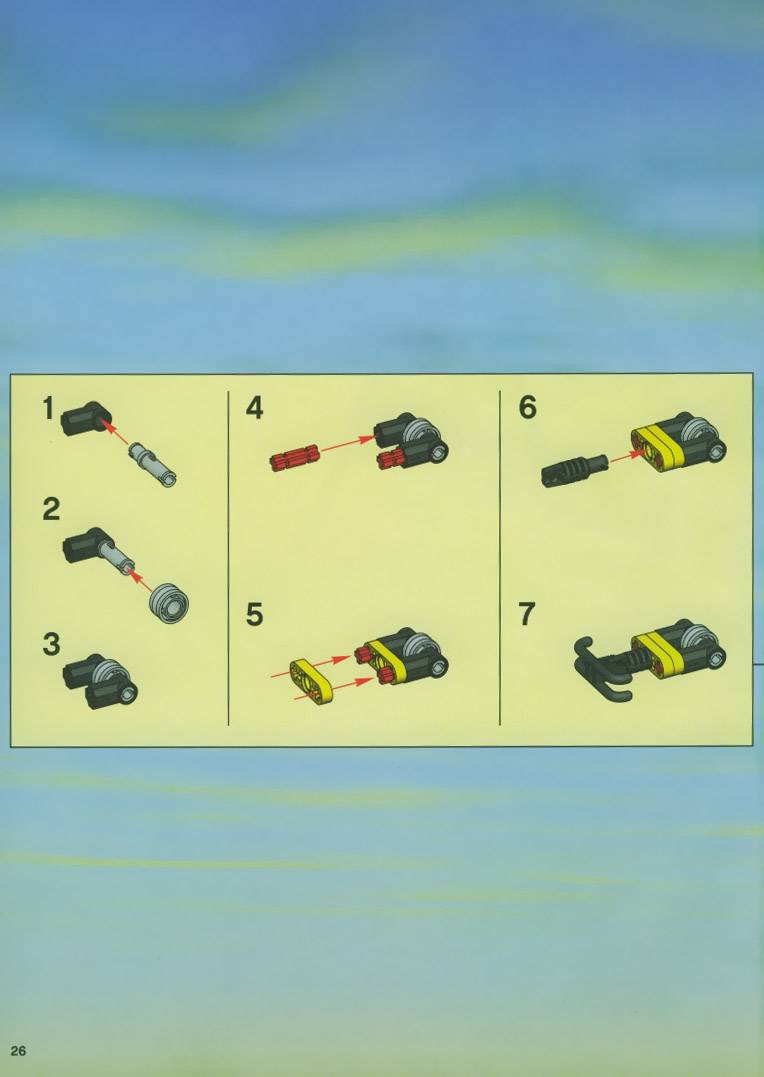 1

2

3

4

5

6

7

26