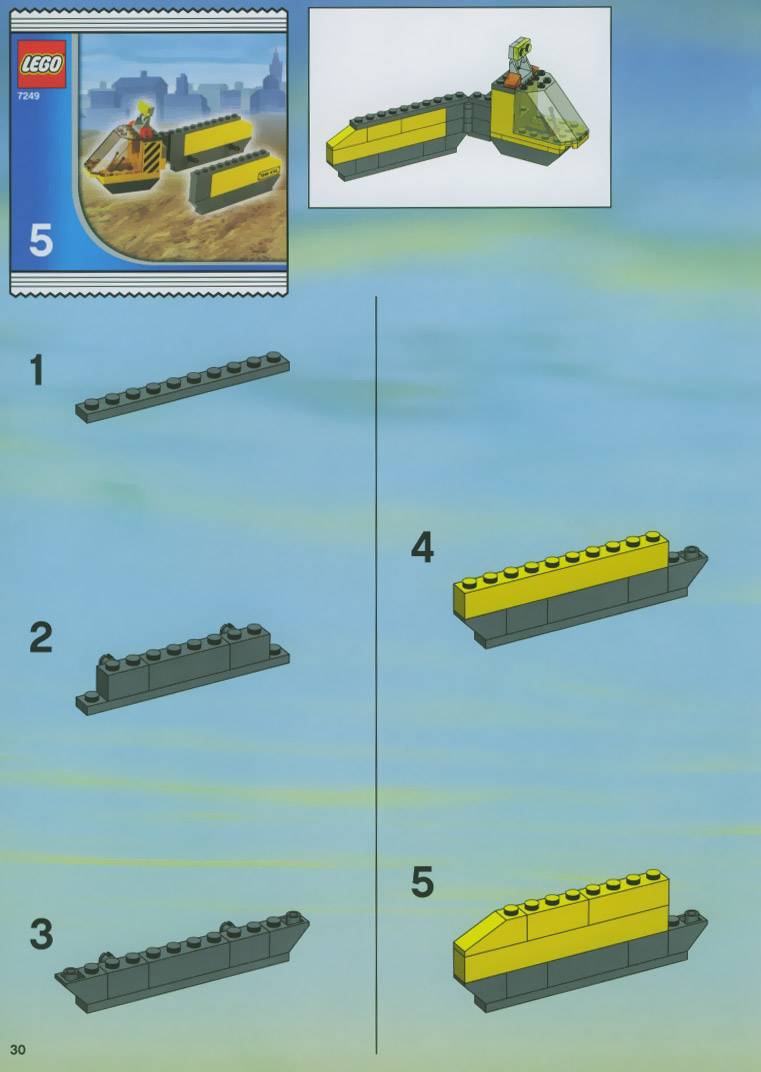 LEGO
7249

5

1

2

3

4

5

30