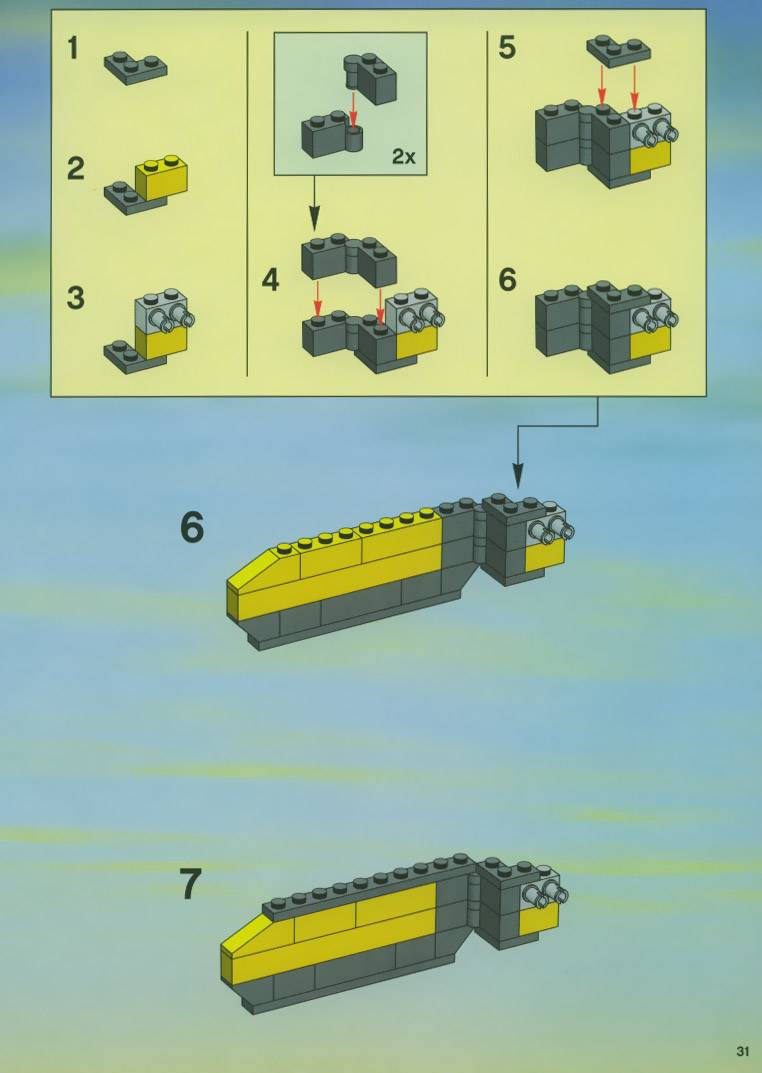 1

2

3

2x

4

5

6

6

7

31