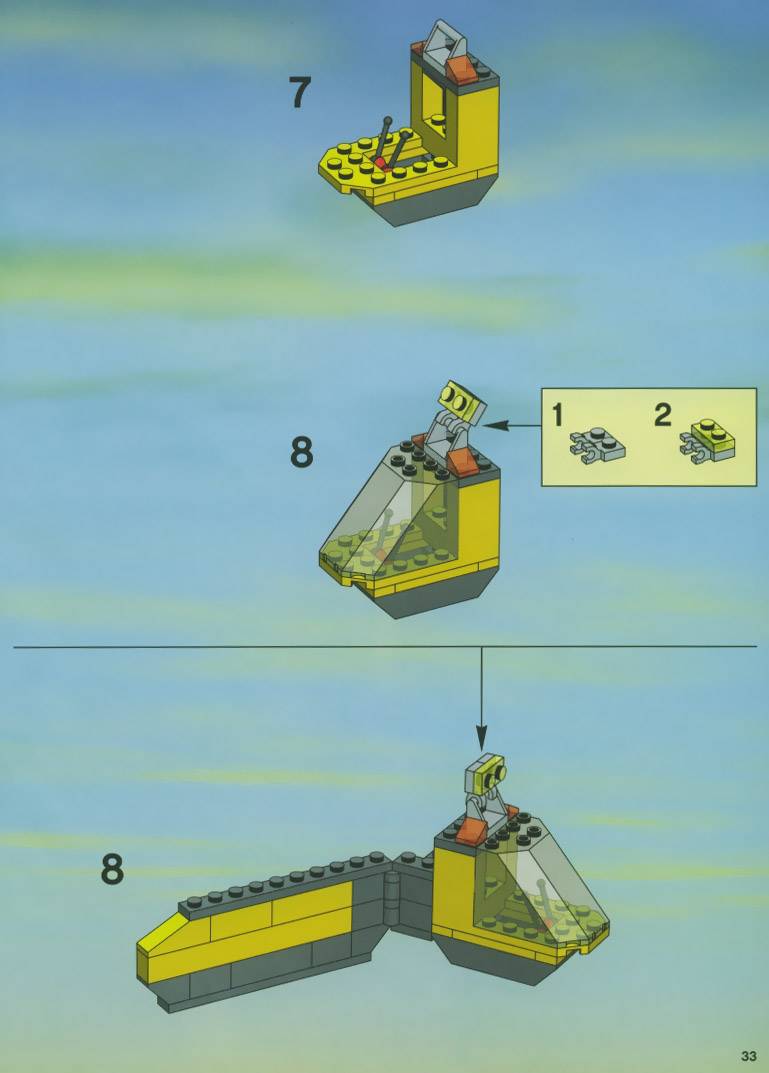 7

8

1

2

8

33