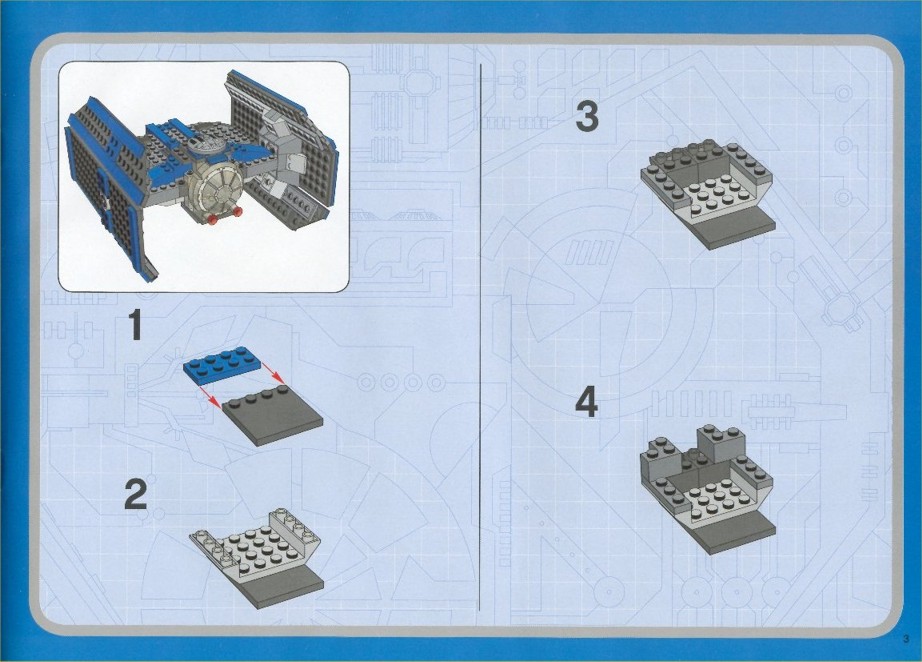 1

2

3

4

3