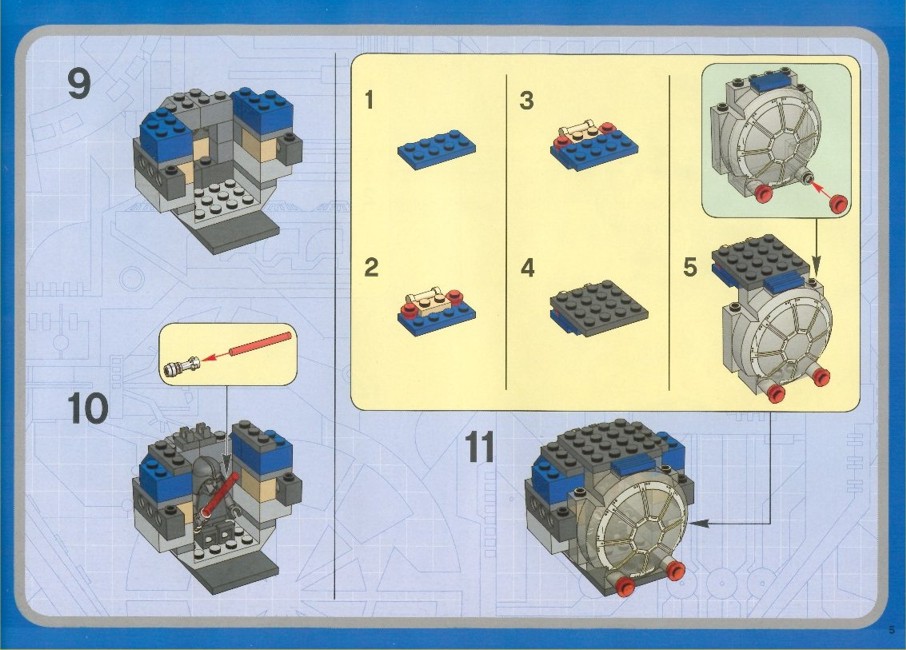 9

10

1

2

3

4

5

11

5