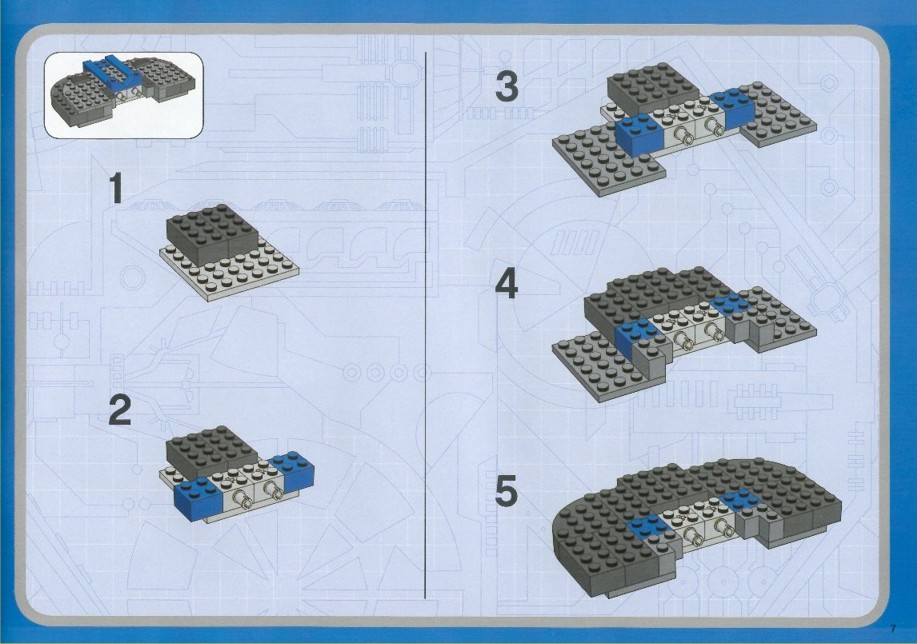 1

2

3

4

5

7