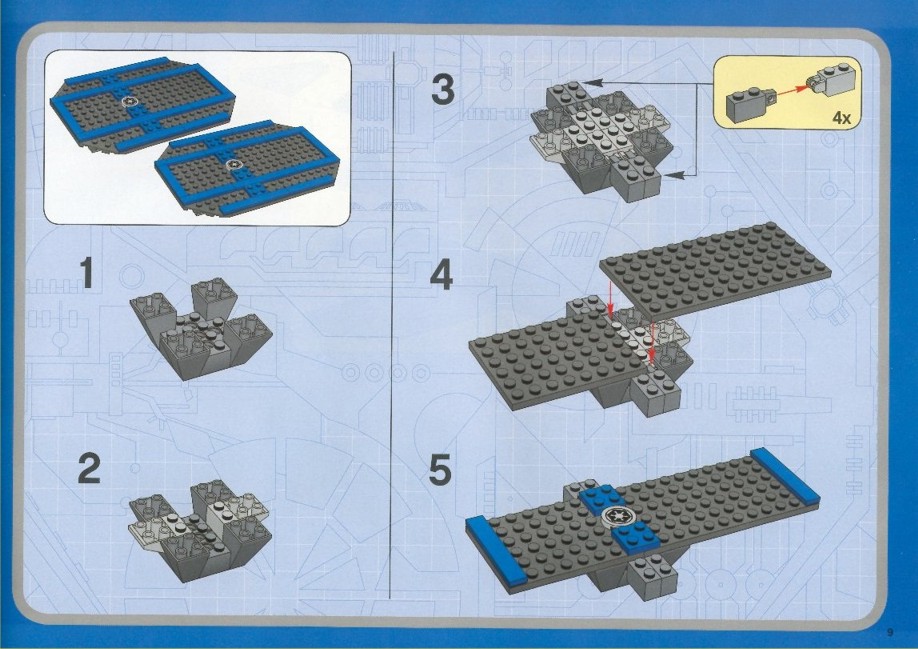 1

2

3

4x

4

5

9