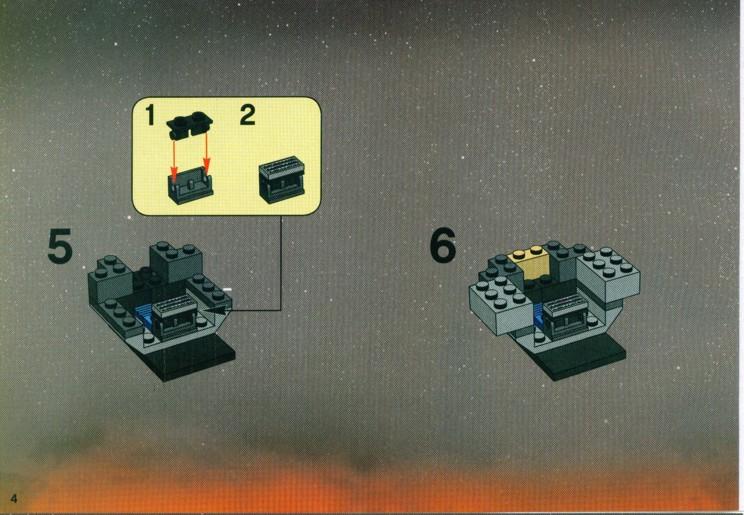 1

2

5

6

4