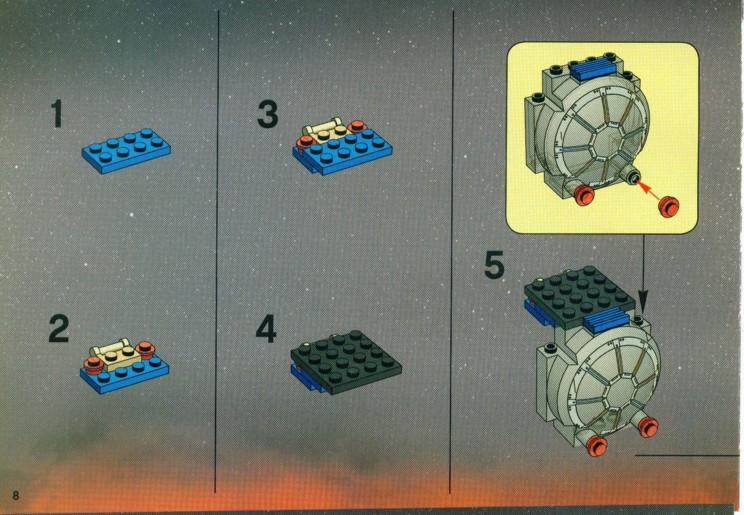 1

2

3

4

5

8