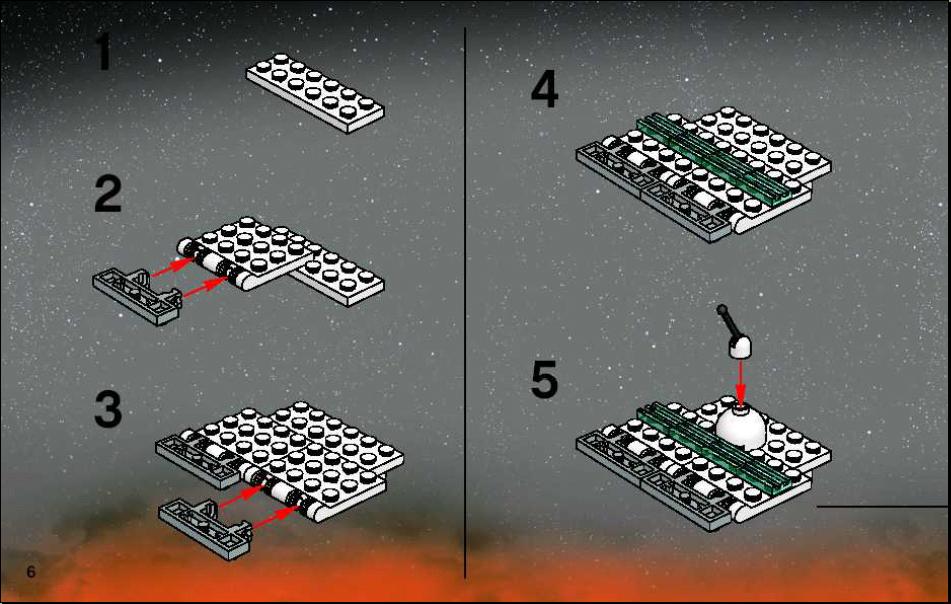 1

2

3

6

4

5