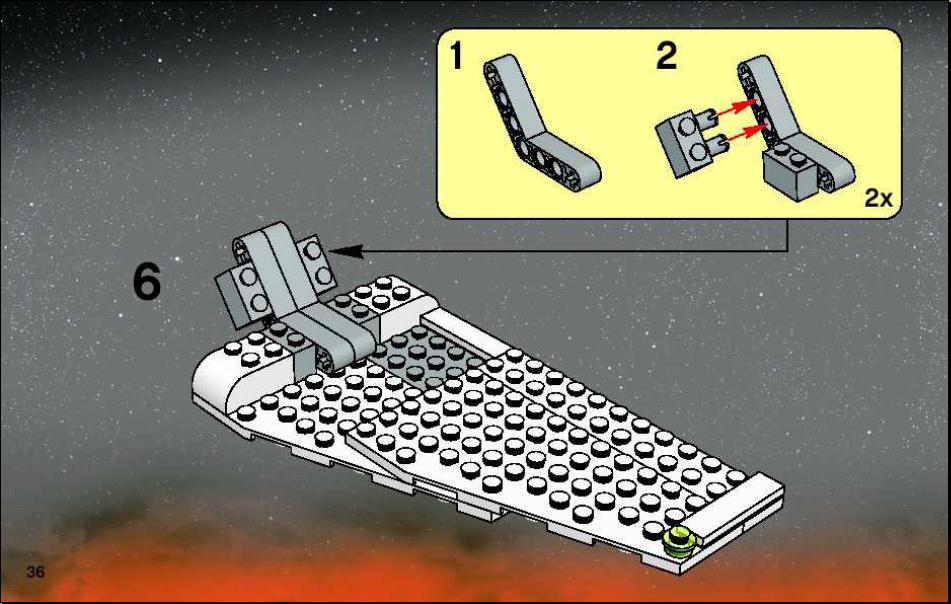 1

2

2x

6

36