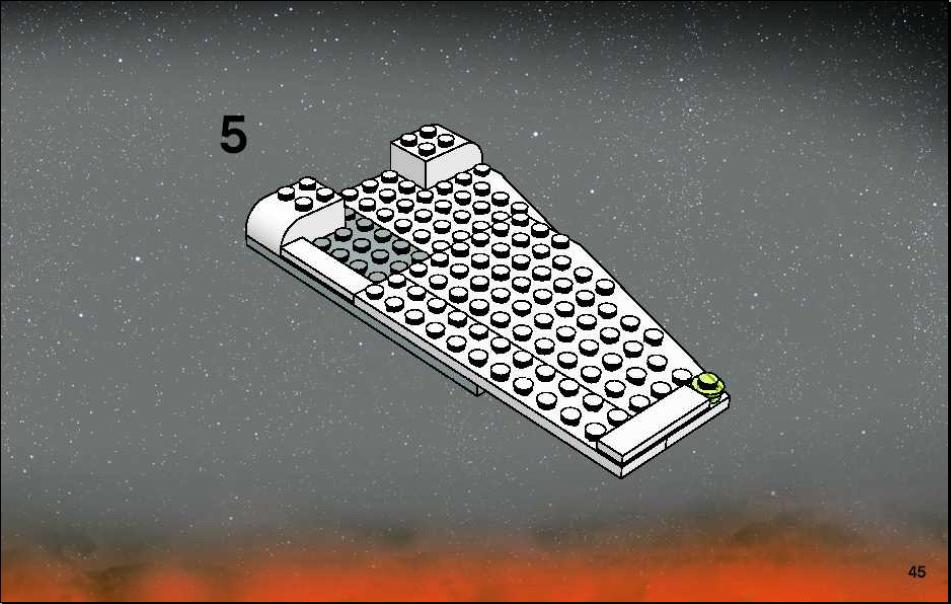 5

45