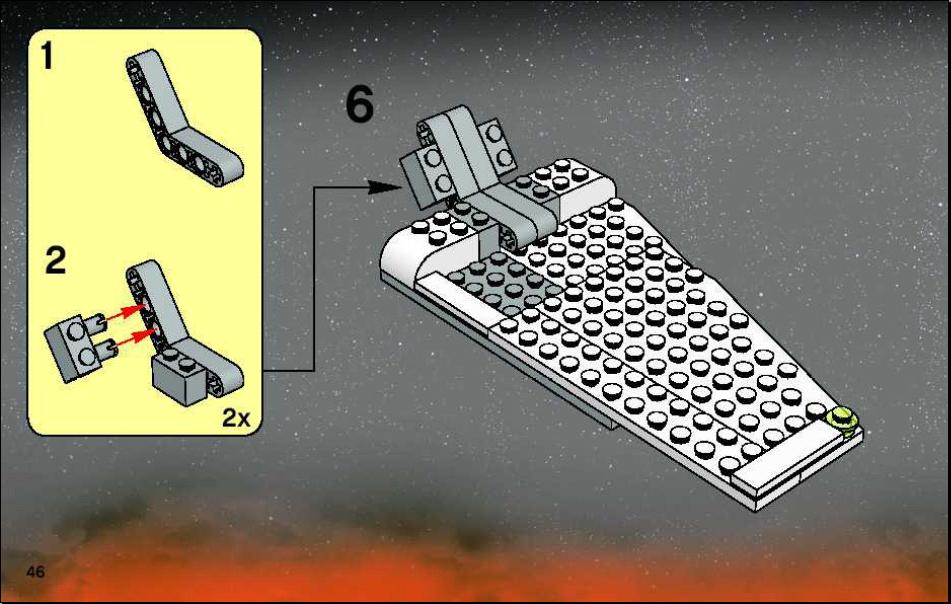 1

2

2x

6

46