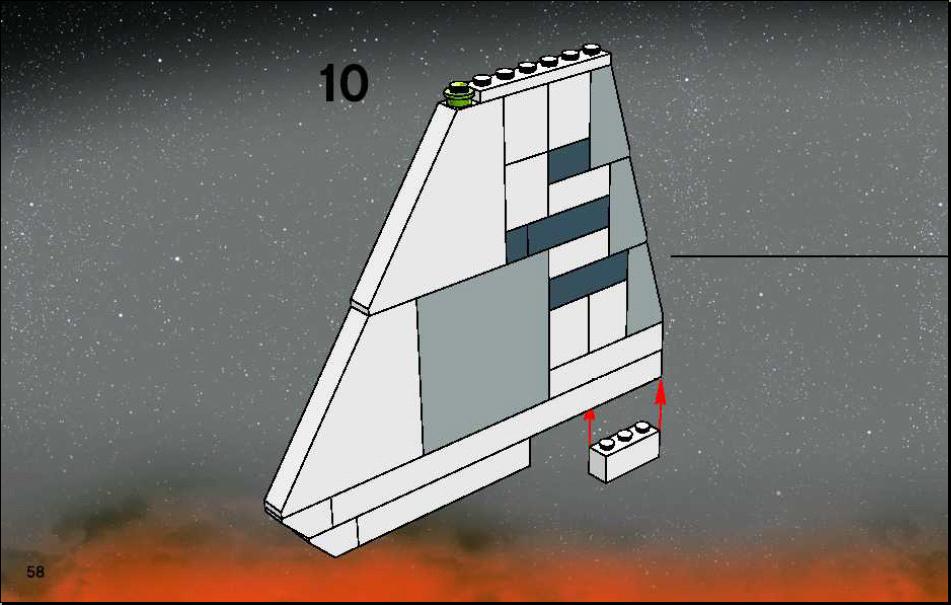 10

58