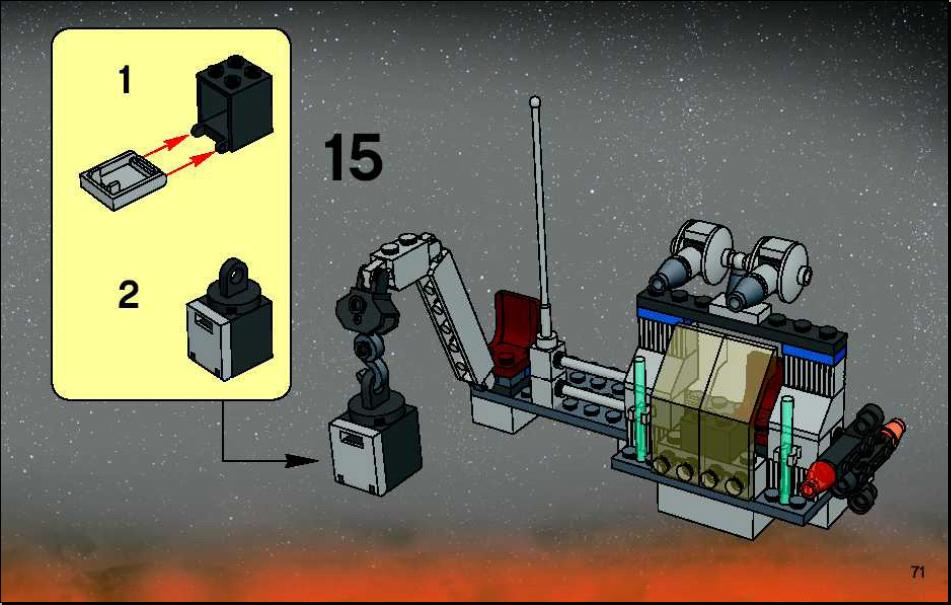 1

2

15

71