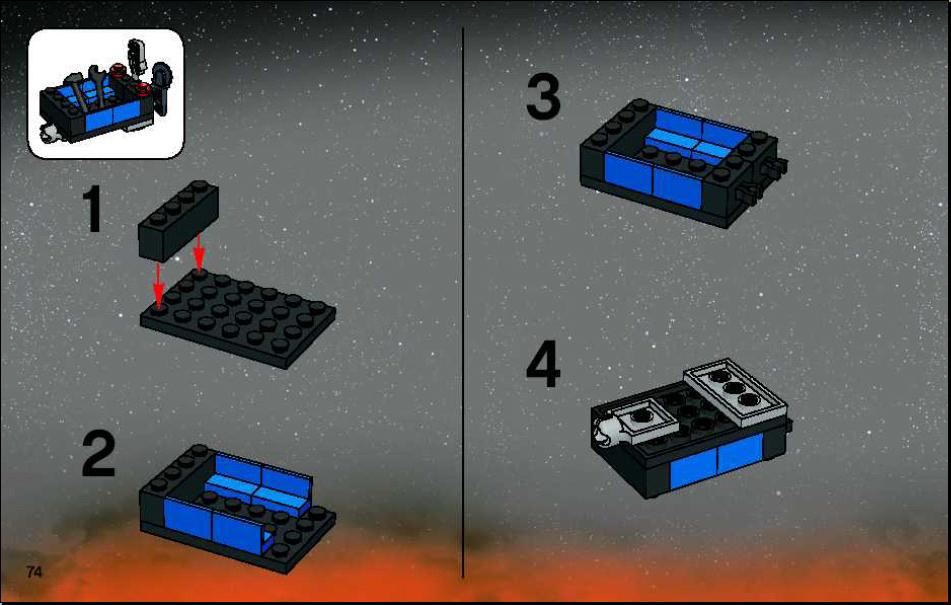 1

2

74

3

4