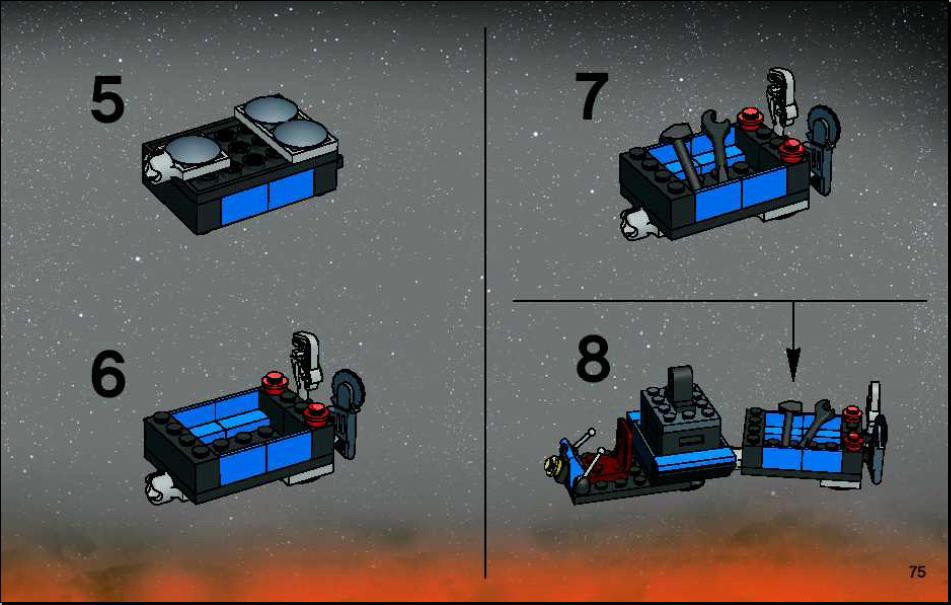 5

6

7

8

75