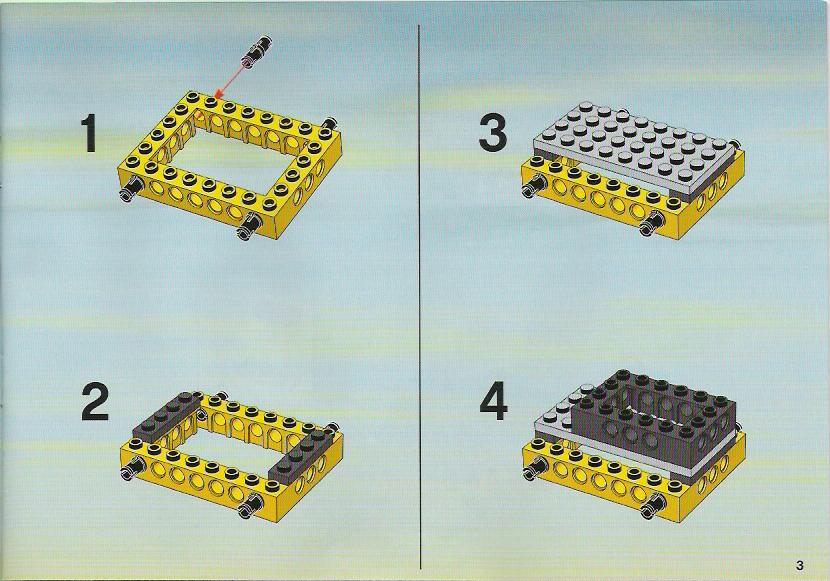 1

2

3

4

3