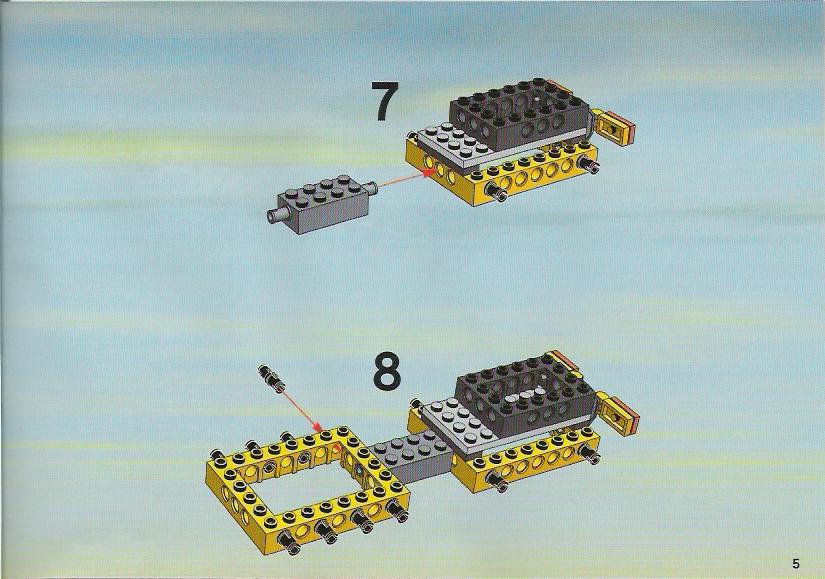 7

8

5