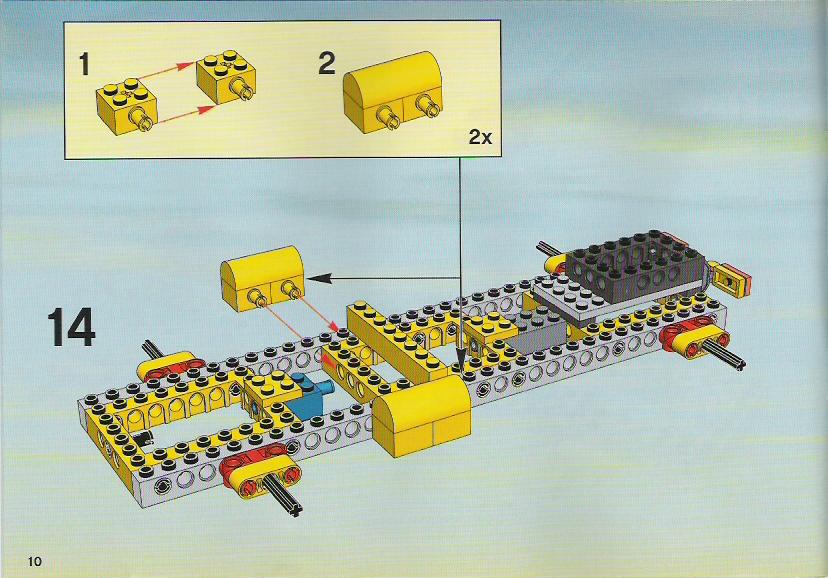 1

2

2x

14

10